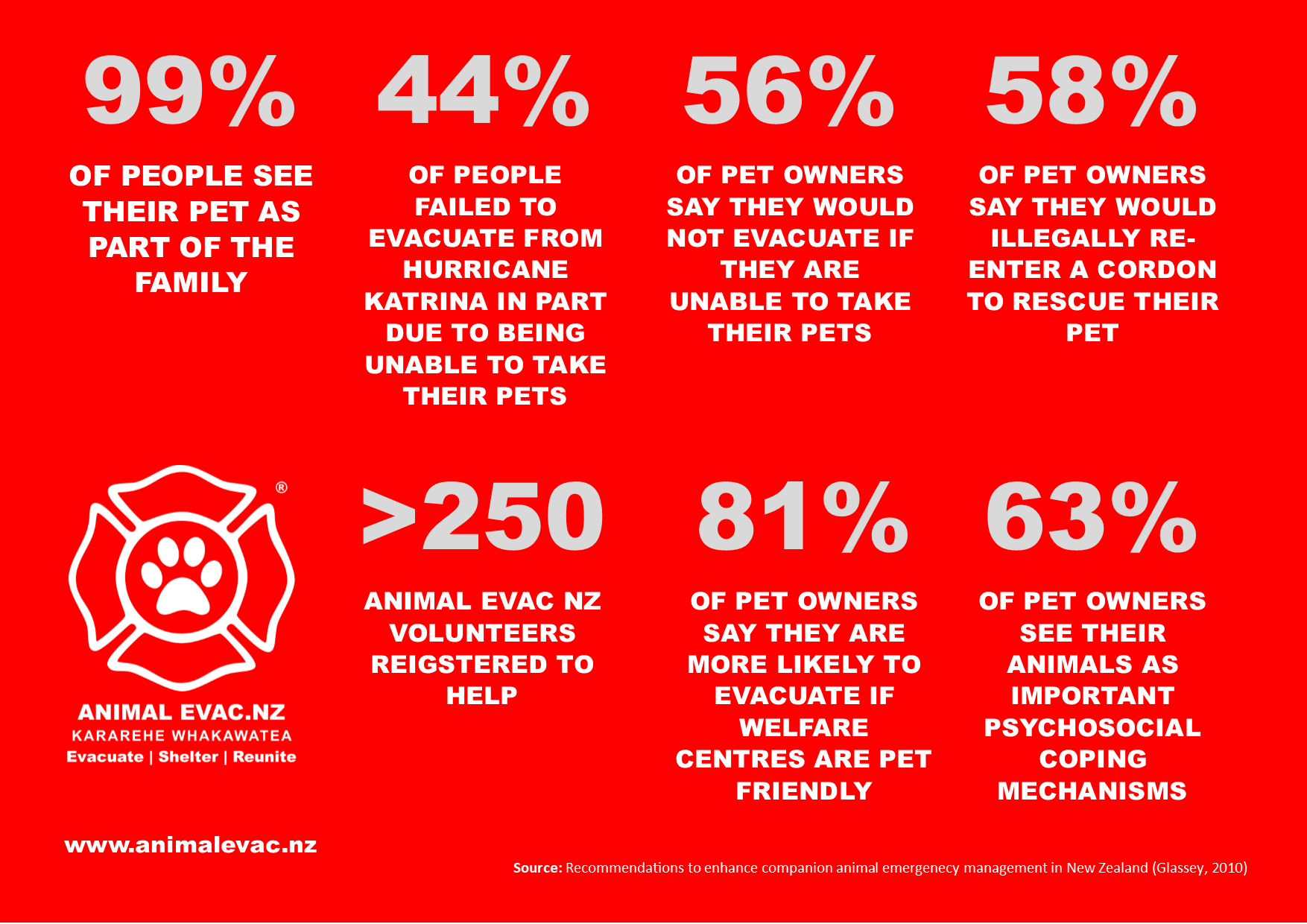 99%

OF PEOPLE SEE THEIR PET AS PART OF THE FAMILY

44%

OF PEOPLE FAILED TO EVACUATE FROM HURRICANE KATRINA IN PART DUE TO BEING UNABLE TO TAKE THEIR PETS

56%

OF PET OWNERS SAY THEY WOULD NOT EVACUATE IF THEY ARE UNABLE TO TAKE THEIR PETS

58%

OF PET OWNERS SAY THEY WOULD ILLEGALLY RE-ENTER A CORDON TO RESCUE THEIR PET

®

ANIMAL EVAC.NZ
KARAREHE WHAKAWATEA
Evacuate | Shelter | Reunite

>250

ANIMAL EVAC NZ VOLUNTEERS REIGSTERED TO HELP

81%

OF PET OWNERS SAY THEY ARE MORE LIKELY TO EVACUATE IF WELFARE CENTRES ARE PET FRIENDLY

63%

OF PET OWNERS SEE THEIR ANIMALS AS IMPORTANT PSYCHOSOCIAL COPING MECHANISMS

www.animalevac.nz

Source: Recommendations to enhance companion animal emergenecy management in New Zealand (Glassey, 2010)